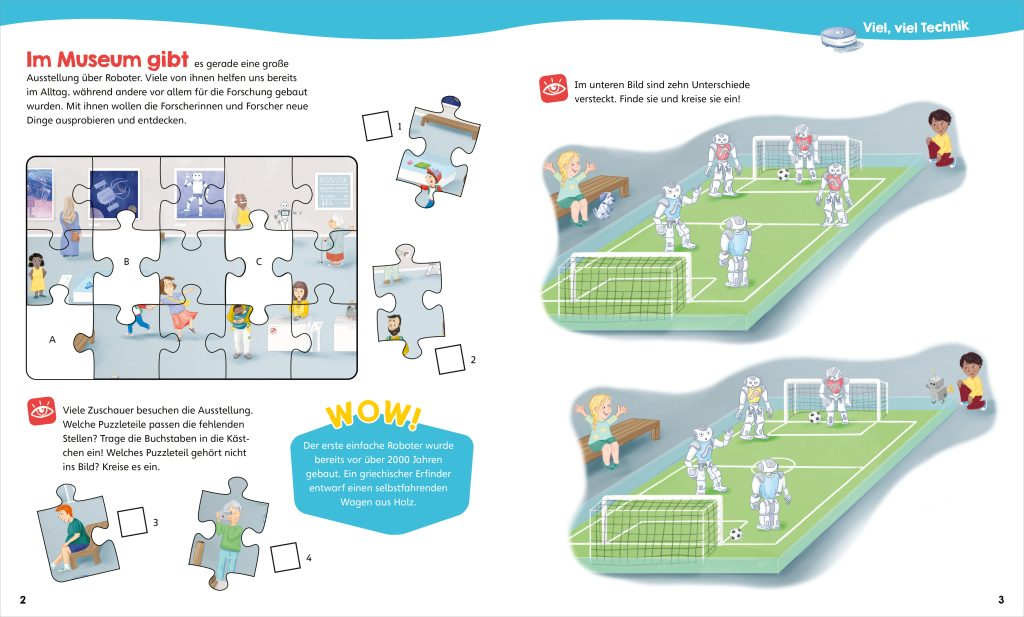 Viel, viel Technik

Im Museum gibt es gerade eine große Ausstellung über Roboter. Viele von ihnen helfen uns bereits im Alltag, während andere vor allem für die Forschung gebaut wurden. Mit ihnen wollen die Forscherinnen und Forscher neue Dinge ausprobieren und entdecken.

1

B

C

A

2

Viele Zuschauer besuchen die Ausstellung. Welche Puzzleteile passen die fehlenden Stellen? Trage die Buchstaben in die Kästchen ein! Welches Puzzleteil gehört nicht ins Bild? Kreise es ein.

3

4

WOW!

Der erste einfache Roboter wurde bereits vor über 2000 Jahren gebaut. Ein griechischer Erfinder entwarf einen selbstfahrenden Wagen aus Holz.

Im unteren Bild sind zehn Unterschiede versteckt. Finde sie und kreise sie ein!

2

3