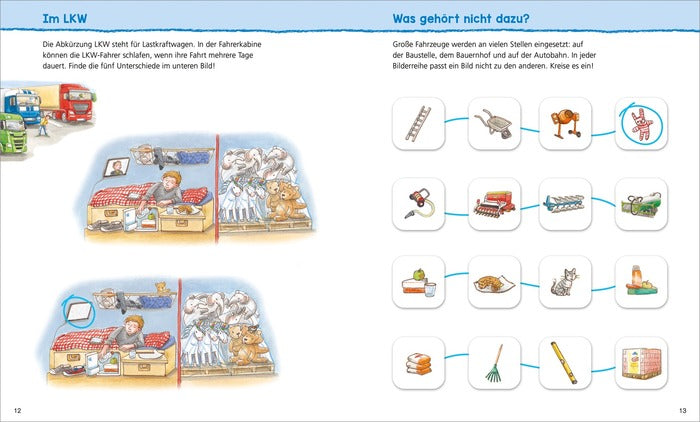 Im LKW

Die Abkürzung LKW steht für Lastkraftwagen. In der Fahrerkabine können die LKW-Fahrer schlafen, wenn ihre Fahrt mehrere Tage dauert. Finde die fünf Unterschiede im unteren Bild!

12

Was gehört nicht dazu?

Große Fahrzeuge werden an vielen Stellen eingesetzt: auf der Baustelle, dem Bauernhof und auf der Autobahn. In jeder Bilderreihe passt ein Bild nicht zu den anderen. Kreise es ein!

13