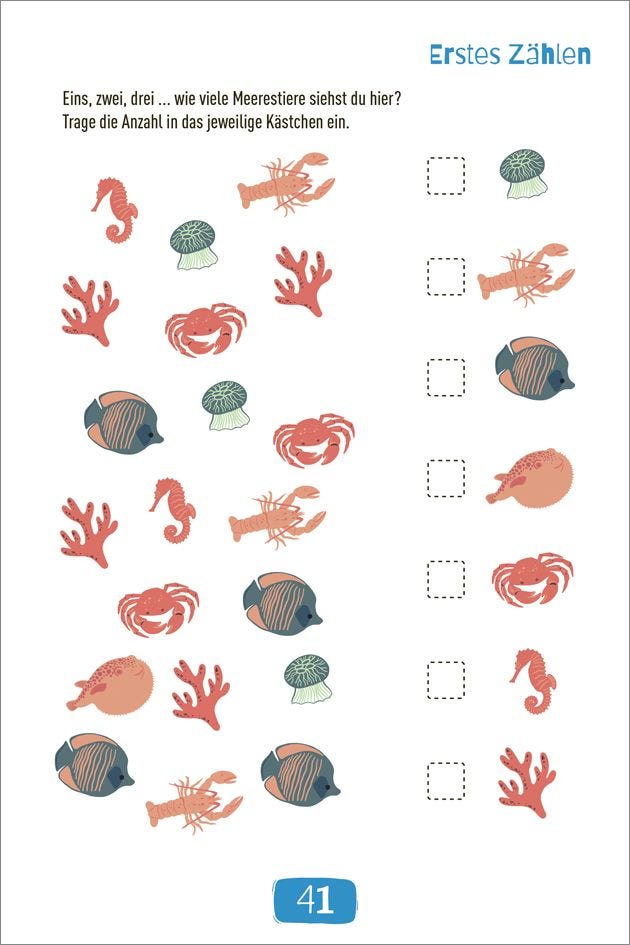 Erstes Zählen

Eins, zwei, drei ... wie viele Meerestiere siehst du hier?
Trage die Anzahl in das jeweilige Kästchen ein.

41