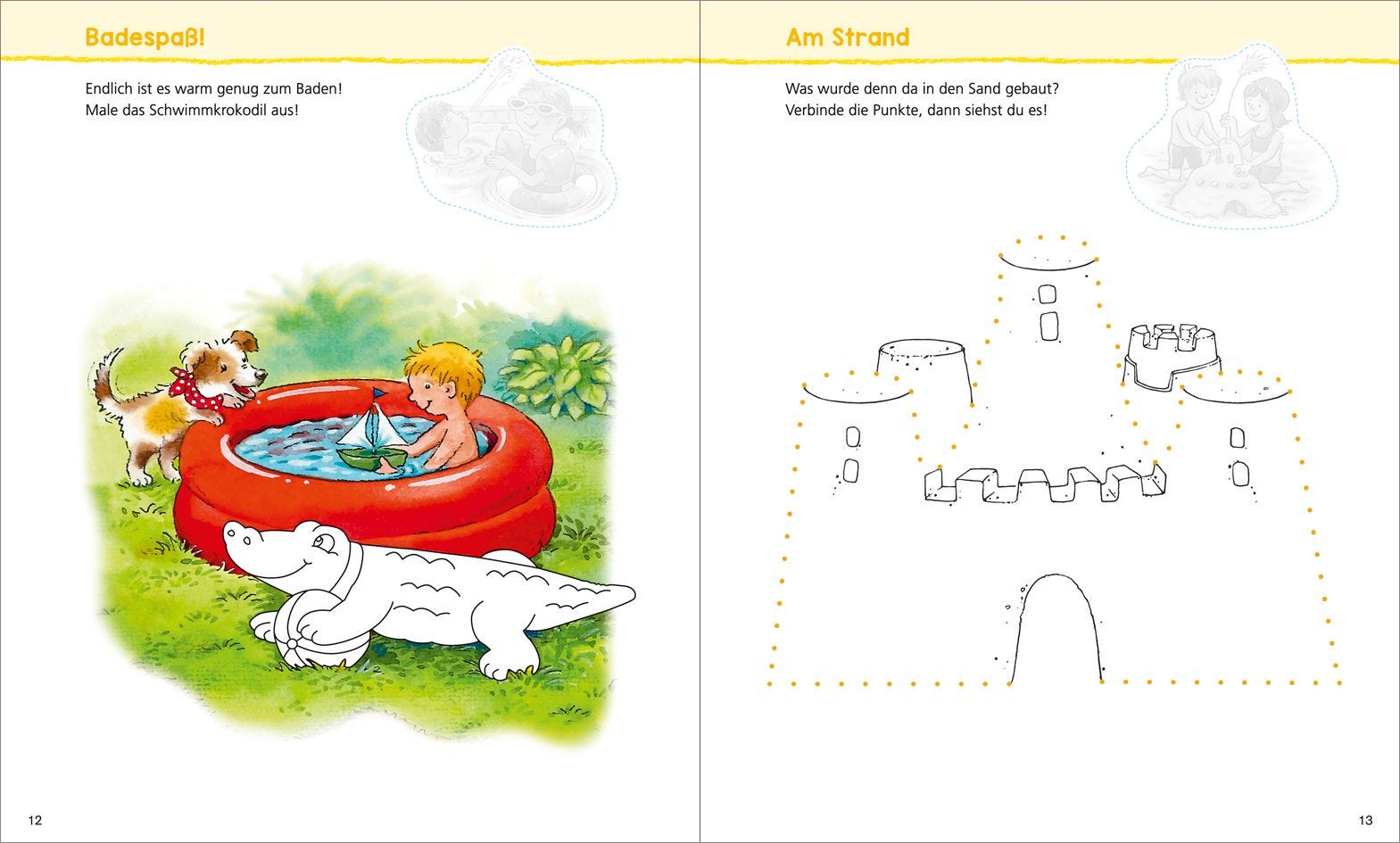 Badespaß!

Endlich ist es warm genug zum Baden!
Male das Schwimmkrokodil aus!

12

Am Strand

Was wurde denn da in den Sand gebaut?
Verbinde die Punkte, dann siehst du es!

13