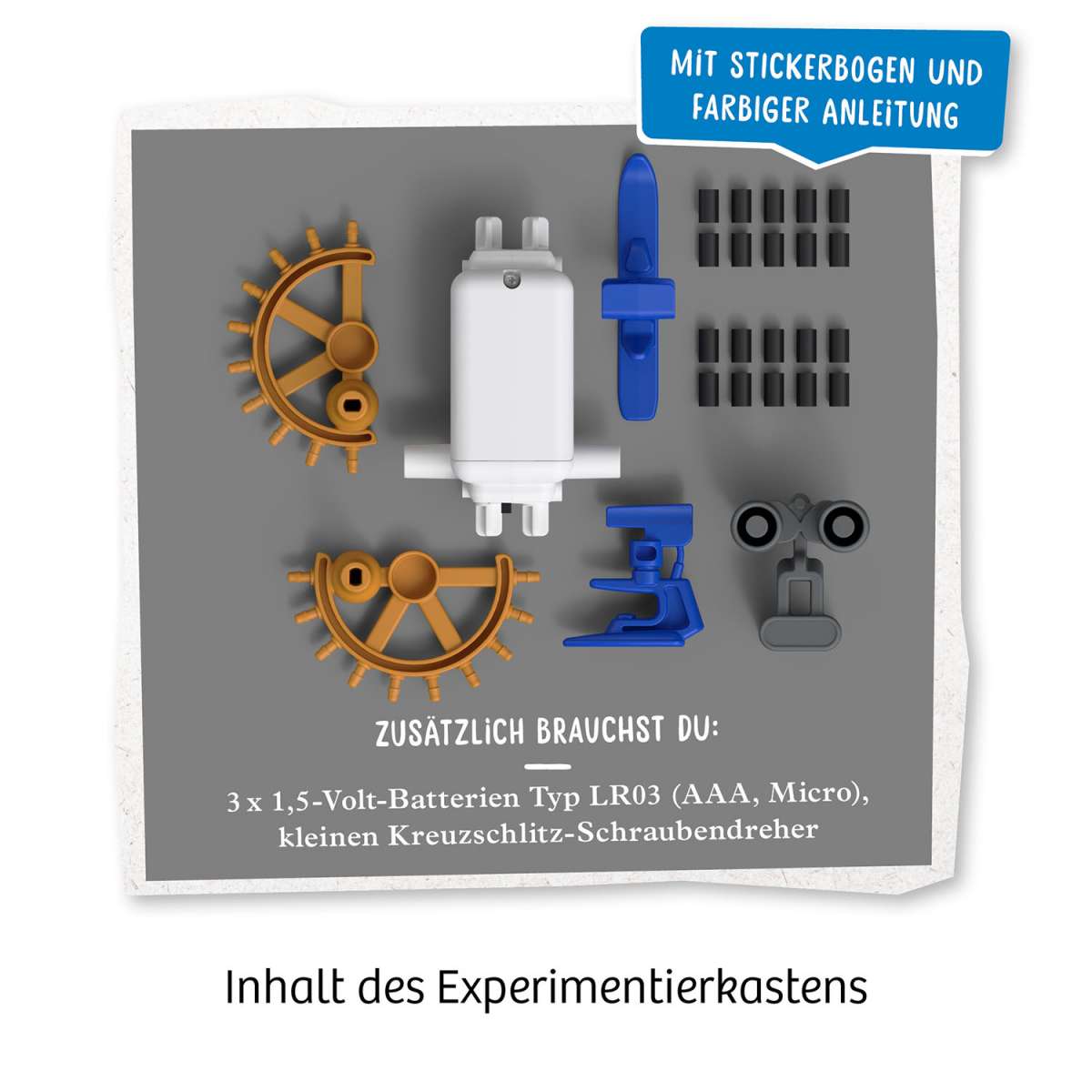 MIT STICKERBOGEN UND FARBIGER ANLEITUNG

ZUSÄTZLICH BRAUCHST DU:

3 x 1,5-Volt-Batterien Typ LR03 (AAA, Micro), kleinen Kreuzschlitz-Schraubendreher

Inhalt des Experimentierkastens