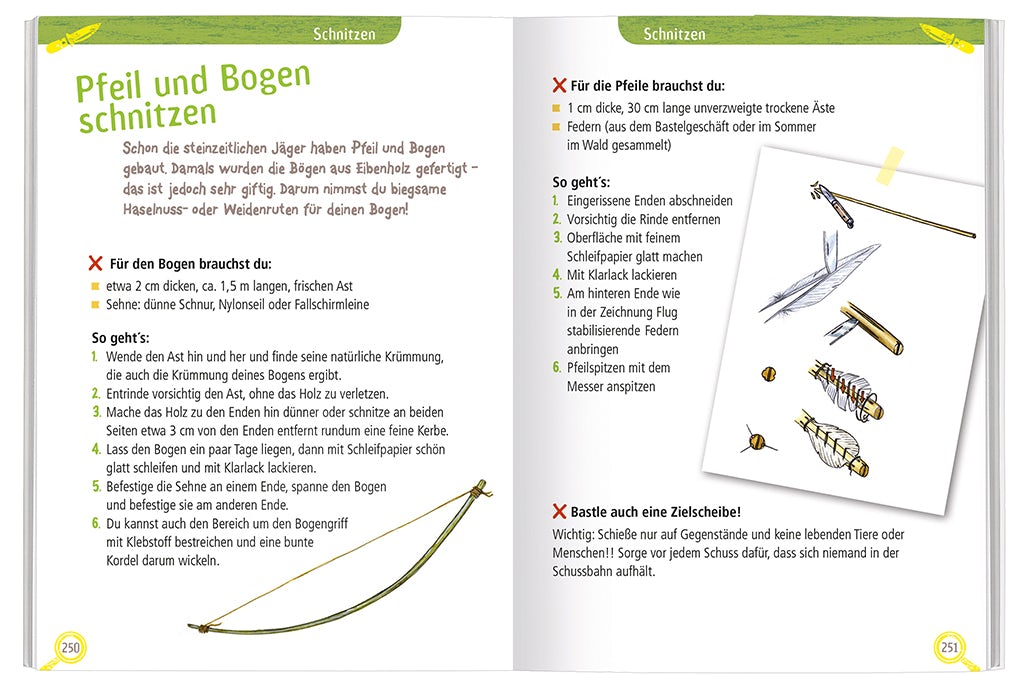 Schnitzen

Pfeil und Bogen schnitzen

Schon die steinzeitlichen Jäger haben Pfeil und Bogen gebaut. Damals wurden die Bögen aus Eibenholz gefertigt – das ist jedoch sehr giftig. Darum nimmst du biegsame Haselnuss- oder Weidenruten für deinen Bogen!

Für den Bogen brauchst du:
etwa 2 cm dicken, ca. 1,5 m langen, frischen Ast
Sehne: dünne Schnur, Nylonseil oder Fallschirmleine

So geht´s:
1. Wende den Ast hin und her und finde seine natürliche Krümmung, die auch die Krümmung deines Bogens ergibt.
2. Entrinde vorsichtig den Ast, ohne das Holz zu verletzen.
3. Mache das Holz zu den Enden hin dünner oder schnitze an beiden Seiten etwa 3 cm von den Enden entfernt rundum eine feine Kerbe.
4. Lass den Bogen ein paar Tage liegen, dann mit Schleifpapier schön glatt schleifen und mit Klarlack lackieren.
5. Befestige die Sehne an einem Ende, spanne den Bogen und befestige sie am anderen Ende.
6. Du kannst auch den Bereich um den Bogengriff mit Klebstoff bestreichen und eine bunte Kordel darum wickeln.

250

Schnitzen

Für die Pfeile brauchst du:
1 cm dicke, 30 cm lange unverzweigte trockene Äste
Federn (aus dem Bastelgeschäft oder im Sommer im Wald gesammelt)

So geht´s:
1. Eingerissene Enden abschneiden
2. Vorsichtig die Rinde entfernen
3. Oberfläche mit feinem Schleifpapier glatt machen
4. Mit Klarlack lackieren
5. Am hinteren Ende wie in der Zeichnung Flug stabilisierende Federn anbringen
6. Pfeilspitzen mit dem Messer anspitzen

Bastle auch eine Zielscheibe!
Wichtig: Schieße nur auf Gegenstände und keine lebenden Tiere oder Menschen!! Sorge vor jedem Schuss dafür, dass sich niemand in der Schussbahn aufhält.

251