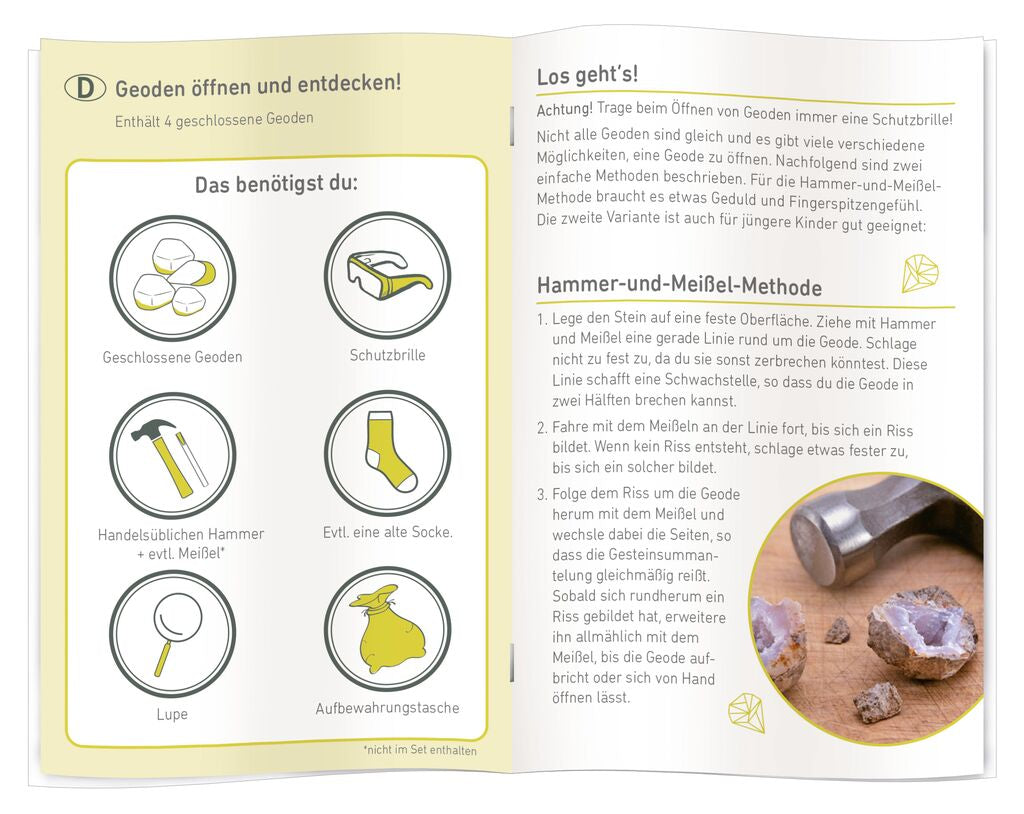 D Geoden öffnen und entdecken!

Enthält 4 geschlossene Geoden

Das benötigst du:

Geschlossene Geoden

Schutzbrille

Handelsüblichen Hammer + evtl. Meißel*

Evtl. eine alte Socke.

Lupe

Aufbewahrungstasche

*nicht im Set enthalten

Los geht's!

Achtung! Trage beim Öffnen von Geoden immer eine Schutzbrille!

Nicht alle Geoden sind gleich und es gibt viele verschiedene Möglichkeiten, eine Geode zu öffnen. Nachfolgend sind zwei einfache Methoden beschrieben. Für die Hammer-und-Meißel-Methode braucht es etwas Geduld und Fingerspitzengefühl. Die zweite Variante ist auch für jüngere Kinder gut geeignet:

Hammer-und-Meißel-Methode

1. Lege den Stein auf eine feste Oberfläche. Ziehe mit Hammer und Meißel eine gerade Linie rund um die Geode. Schlage nicht zu fest zu, da du sie sonst zerbrechen könntest. Diese Linie schafft eine Schwachstelle, so dass du die Geode in zwei Hälften brechen kannst.

2. Fahre mit dem Meißeln an der Linie fort, bis sich ein Riss bildet. Wenn kein Riss entsteht, schlage etwas fester zu, bis sich ein solcher bildet.

3. Folge dem Riss um die Geode herum mit dem Meißel und wechsle dabei die Seiten, so dass die Gesteinsummantelung gleichmäßig reißt. Sobald sich rundherum ein Riss gebildet hat, erweitere ihn allmählich mit dem Meißel, bis die Geode aufbricht oder sich von Hand öffnen lässt.