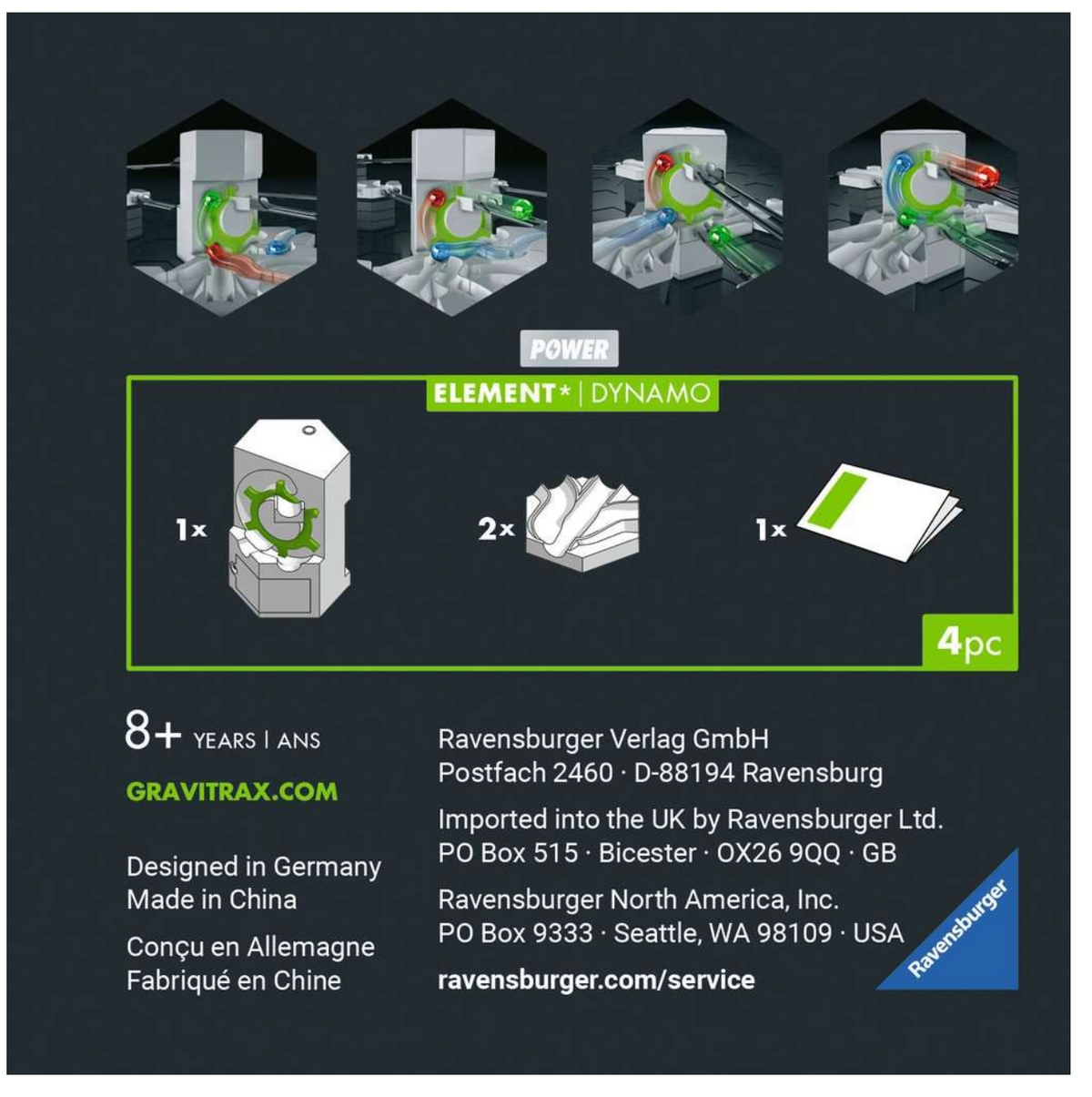 POWER

ELEMENT* | DYNAMO

1x

2x

1x

4pc

8+ YEARS | ANS

GRAVITRAX.COM

Designed in Germany
Made in China

Conçu en Allemagne
Fabriqué en Chine

Ravensburger Verlag GmbH
Postfach 2460 · D-88194 Ravensburg

Imported into the UK by Ravensburger Ltd.
PO Box 515 · Bicester · OX26 9QQ · GB

Ravensburger North America, Inc.
PO Box 9333 · Seattle, WA 98109 · USA

ravensburger.com/service

Ravensburger