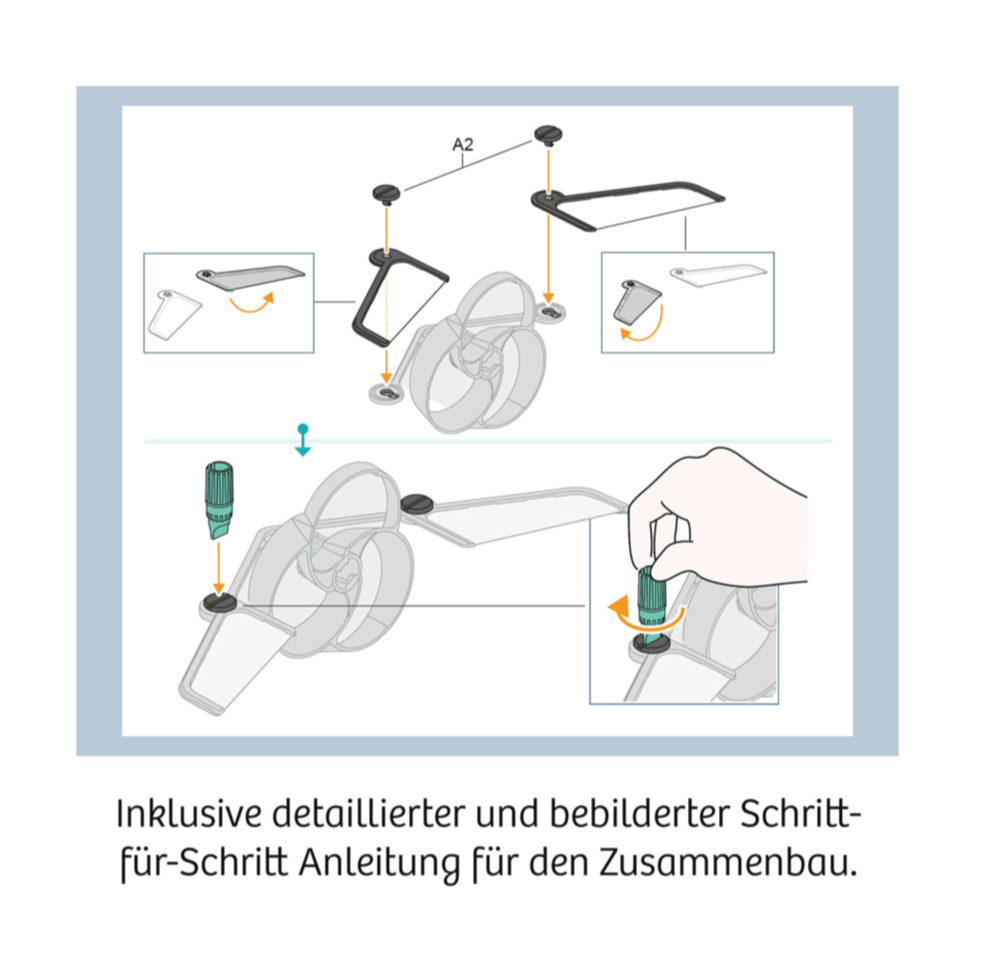 A2

Inklusive detaillierter und bebilderter Schritt-für-Schritt Anleitung für den Zusammenbau.