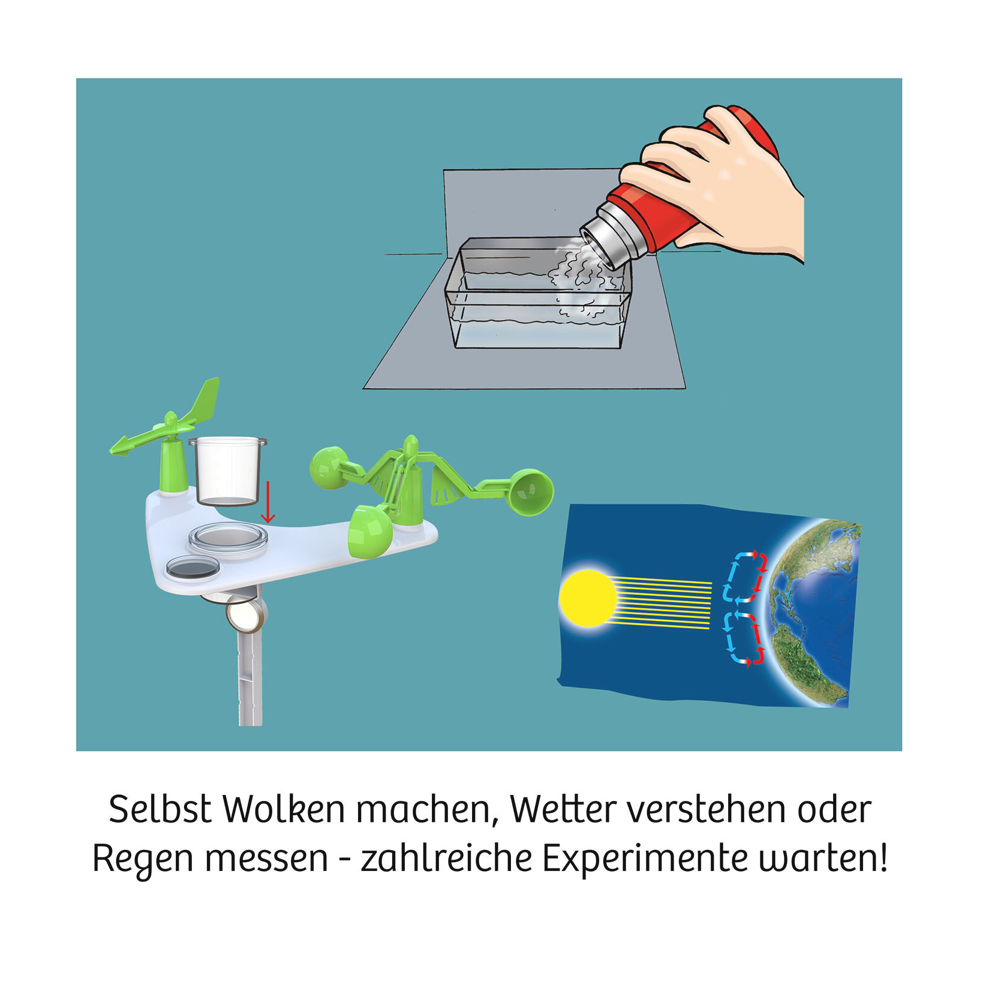 Selbst Wolken machen, Wetter verstehen oder Regen messen - zahlreiche Experimente warten!