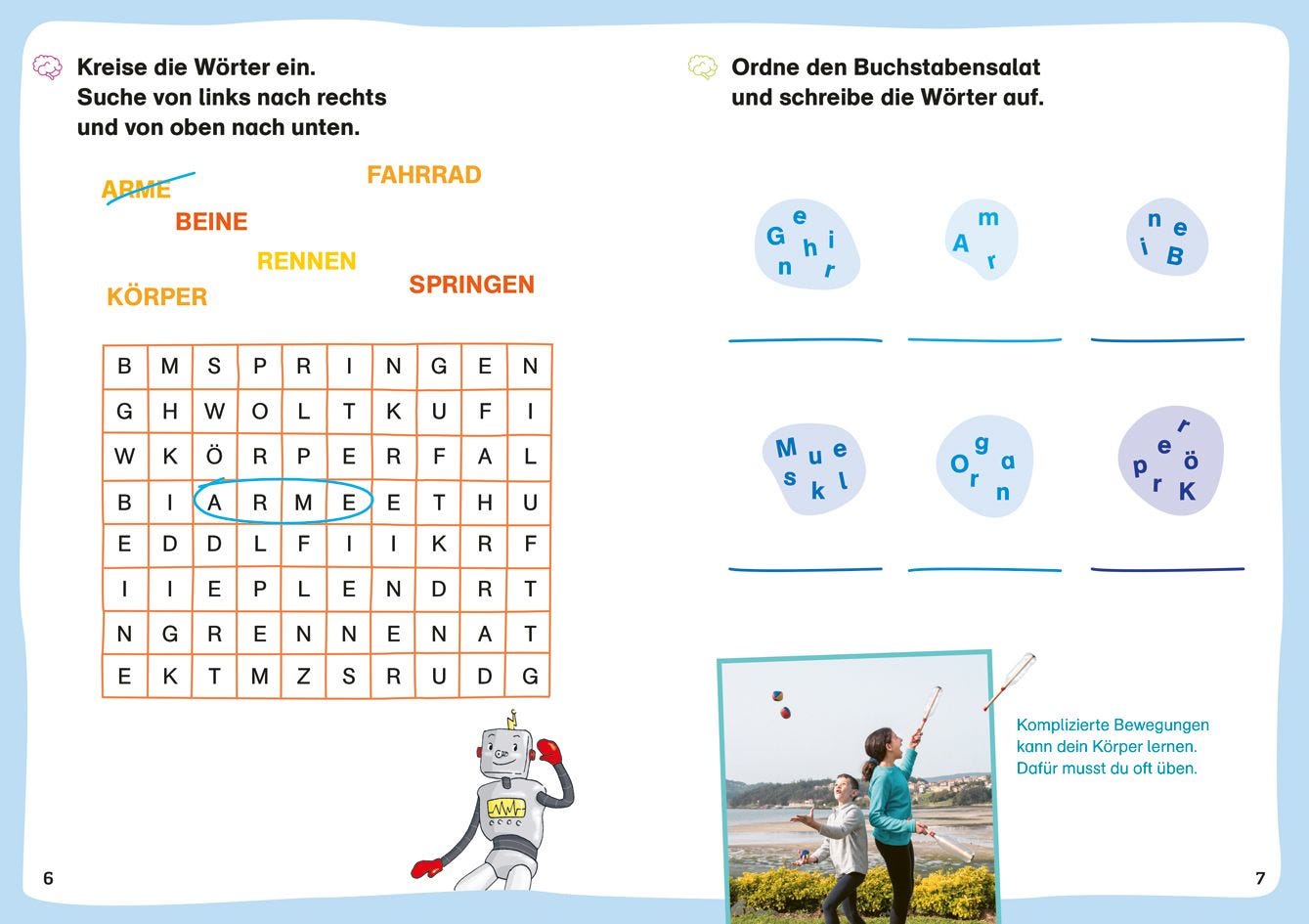 Kreise die Wörter ein.
Suche von links nach rechts und von oben nach unten.

ARME
FAHRRAD
BEINE
RENNEN
KÖRPER
SPRINGEN

| B | M | S | P | R | I | N | G | E | N |
|---|---|---|---|---|---|---|---|---|---|
| G | H | W | O | L | T | K | U | F | I |
| W | K | Ö | R | P | E | R | F | A | L |
| B | I | A | R | M | E | E | T | H | U |
| E | D | D | L | F | I | I | K | R | F |
| I | I | E | P | L | E | N | D | R | T |
| N | G | R | E | N | N | E | N | A | T |
| E | K | T | M | Z | S | R | U | D | G |

6

Ordne den Buchstabensalat und schreibe die Wörter auf.

G e h i n r

A m r

n e i B

M u e s k l

O g a r n

r e ö p r K

Komplizierte Bewegungen kann dein Körper lernen. Dafür musst du oft üben.

7