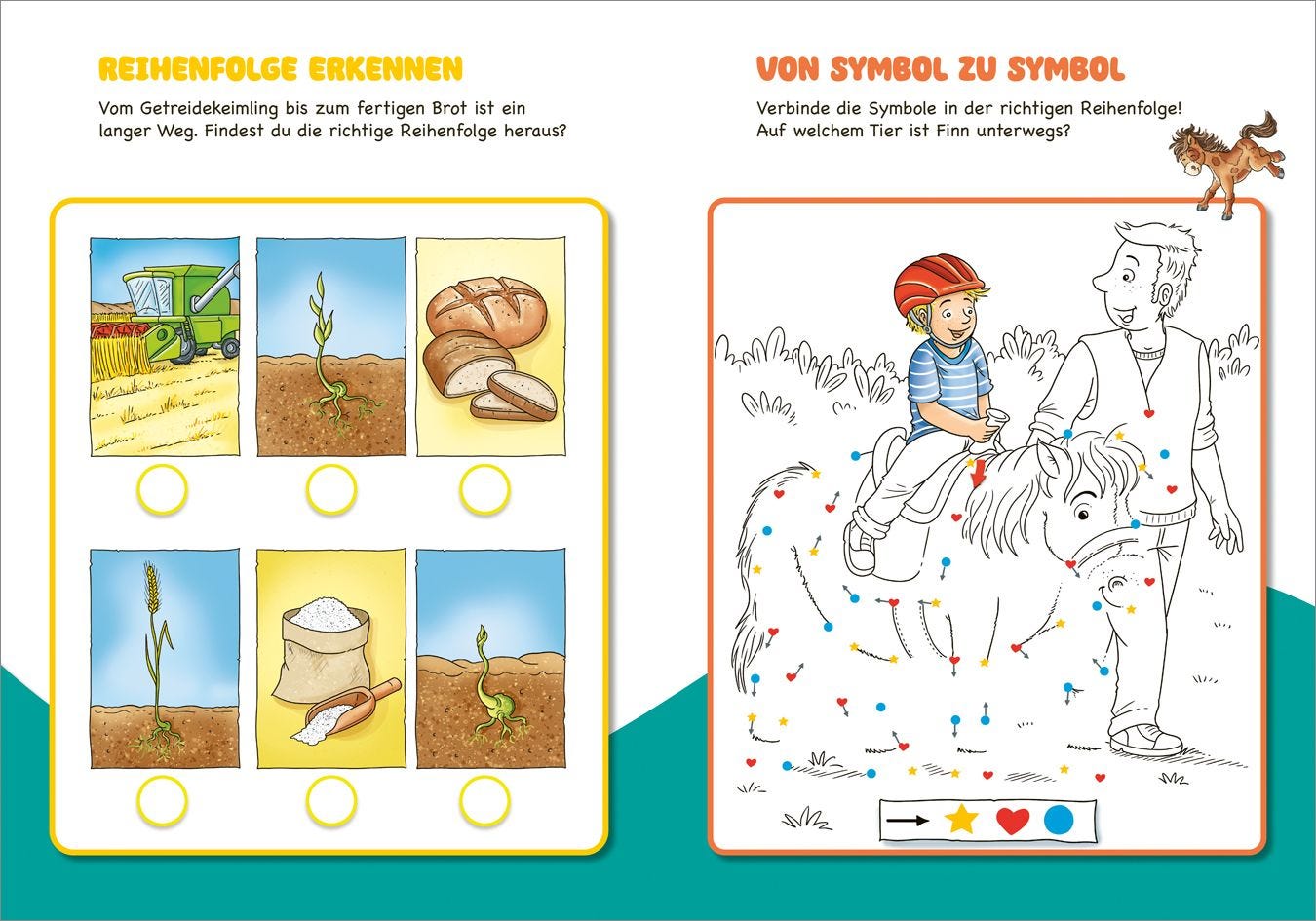 REIHENFOLGE ERKENNEN

Vom Getreidekeimling bis zum fertigen Brot ist ein langer Weg. Findest du die richtige Reihenfolge heraus?

VON SYMBOL ZU SYMBOL

Verbinde die Symbole in der richtigen Reihenfolge! Auf welchem Tier ist Finn unterwegs?