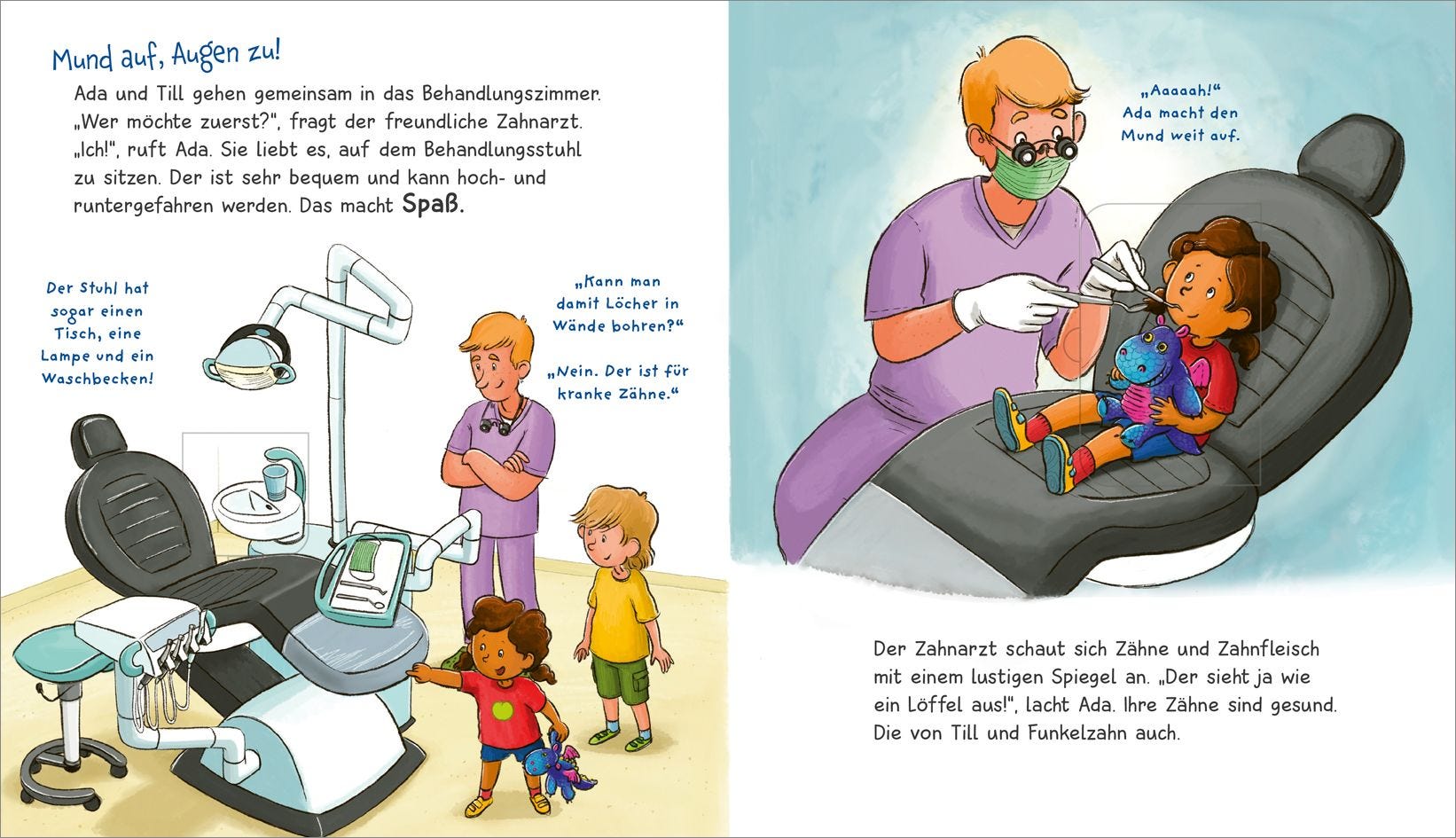 Mund auf, Augen zu!

Ada und Till gehen gemeinsam in das Behandlungszimmer. „Wer möchte zuerst?", fragt der freundliche Zahnarzt. „Ich!", ruft Ada. Sie liebt es, auf dem Behandlungsstuhl zu sitzen. Der ist sehr bequem und kann hoch- und runtergefahren werden. Das macht Spaß.

Der Stuhl hat sogar einen Tisch, eine Lampe und ein Waschbecken!

„Kann man damit Löcher in Wände bohren?"

„Nein. Der ist für kranke Zähne."

„Aaaaah!" Ada macht den Mund weit auf.

Der Zahnarzt schaut sich Zähne und Zahnfleisch mit einem lustigen Spiegel an. „Der sieht ja wie ein Löffel aus!", lacht Ada. Ihre Zähne sind gesund. Die von Till und Funkelzahn auch.