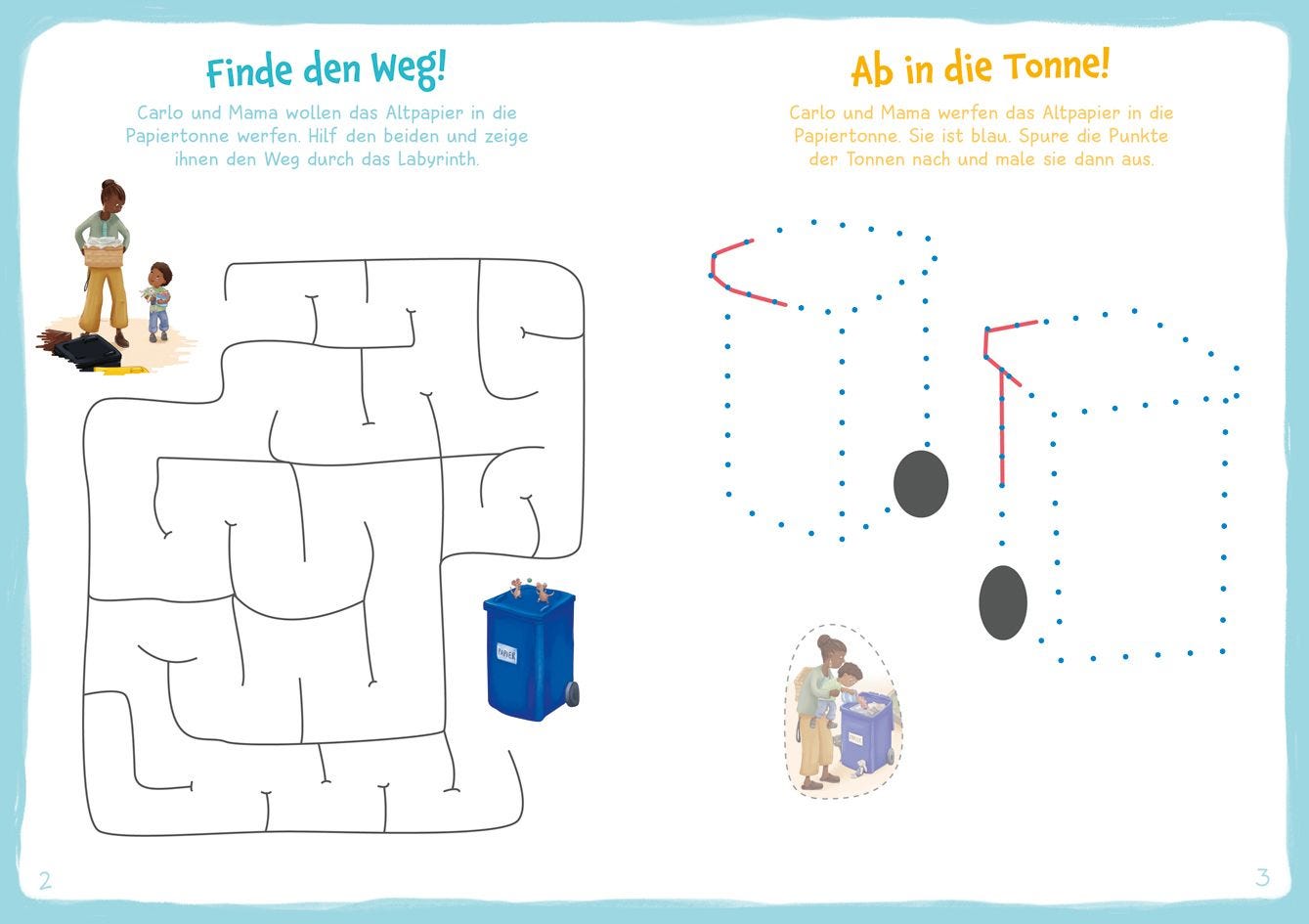 Finde den Weg!

Carlo und Mama wollen das Altpapier in die Papiertonne werfen. Hilf den beiden und zeige ihnen den Weg durch das Labyrinth.

PAPIER

2

Ab in die Tonne!

Carlo und Mama werfen das Altpapier in die Papiertonne. Sie ist blau. Spure die Punkte der Tonnen nach und male sie dann aus.

3