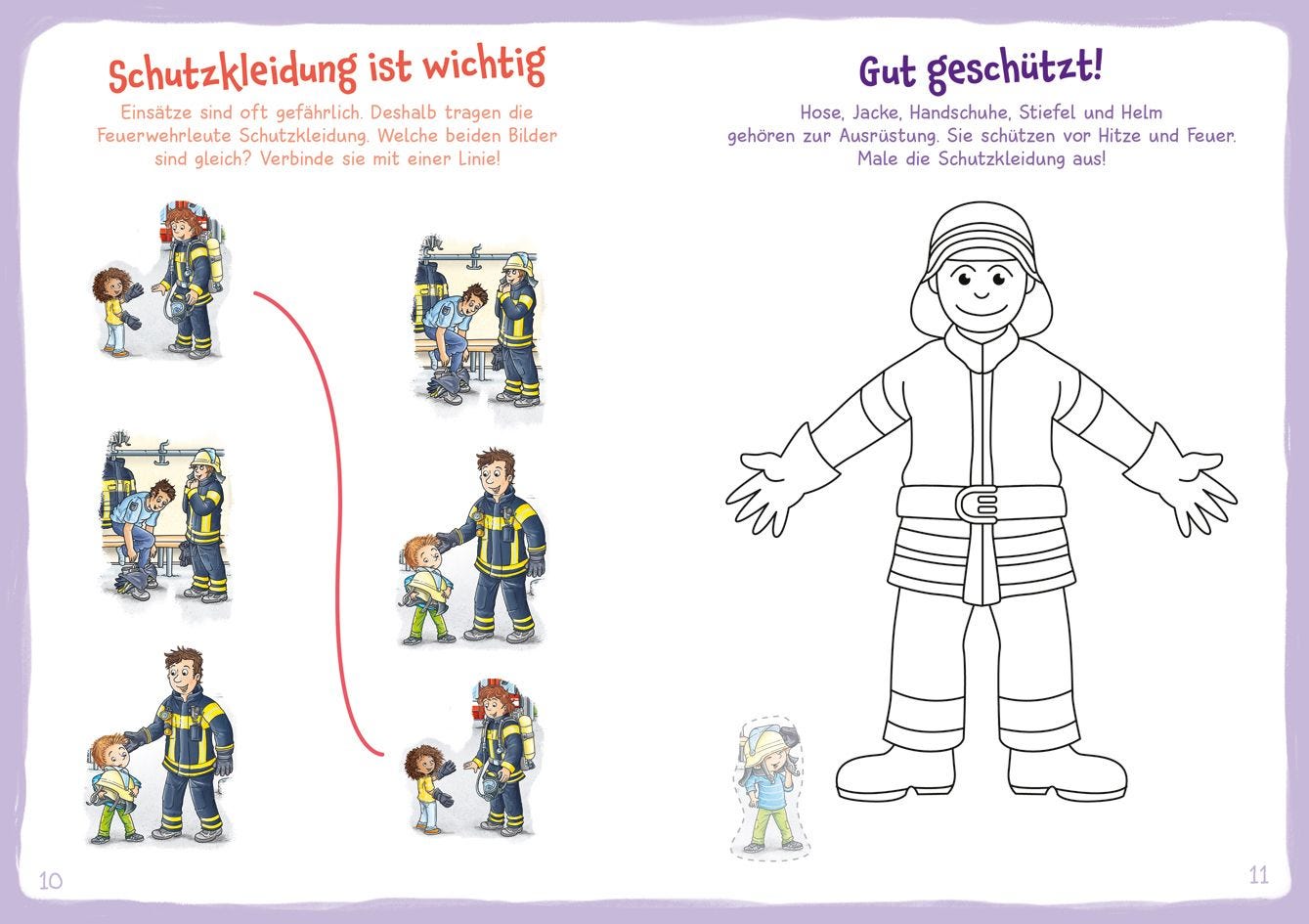 Schutzkleidung ist wichtig

Einsätze sind oft gefährlich. Deshalb tragen die Feuerwehrleute Schutzkleidung. Welche beiden Bilder sind gleich? Verbinde sie mit einer Linie!

10

Gut geschützt!

Hose, Jacke, Handschuhe, Stiefel und Helm gehören zur Ausrüstung. Sie schützen vor Hitze und Feuer. Male die Schutzkleidung aus!

11