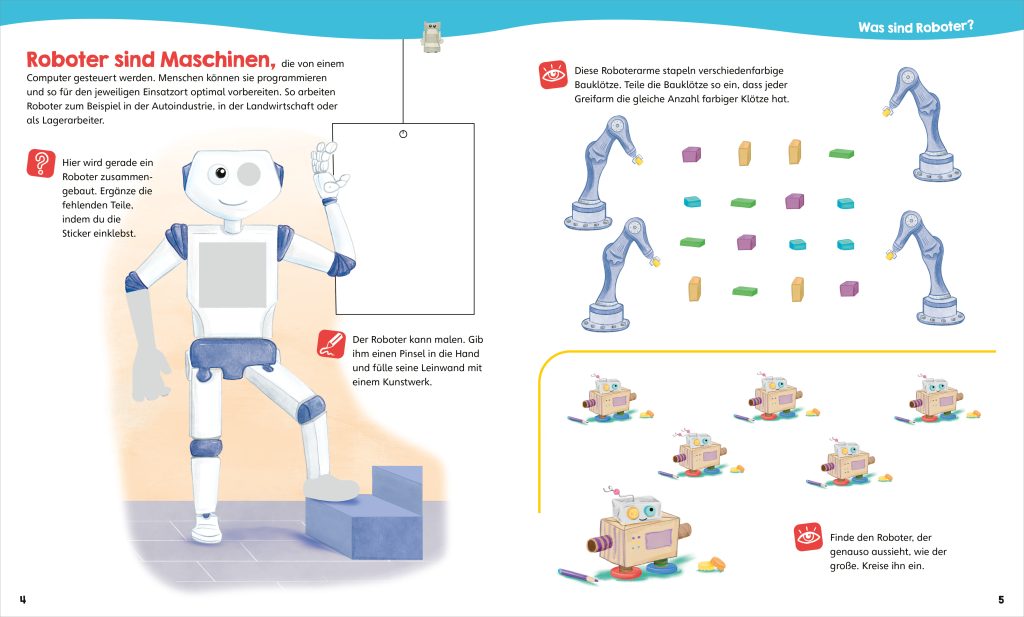 Was sind Roboter?

Roboter sind Maschinen, die von einem Computer gesteuert werden. Menschen können sie programmieren und so für den jeweiligen Einsatzort optimal vorbereiten. So arbeiten Roboter zum Beispiel in der Autoindustrie, in der Landwirtschaft oder als Lagerarbeiter.

Hier wird gerade ein Roboter zusammengebaut. Ergänze die fehlenden Teile, indem du die Sticker einklebst.

Der Roboter kann malen. Gib ihm einen Pinsel in die Hand und fülle seine Leinwand mit einem Kunstwerk.

Diese Roboterarme stapeln verschiedenfarbige Bauklötze. Teile die Bauklötze so ein, dass jeder Greifarm die gleiche Anzahl farbiger Klötze hat.

Finde den Roboter, der genauso aussieht, wie der große. Kreise ihn ein.

4

5