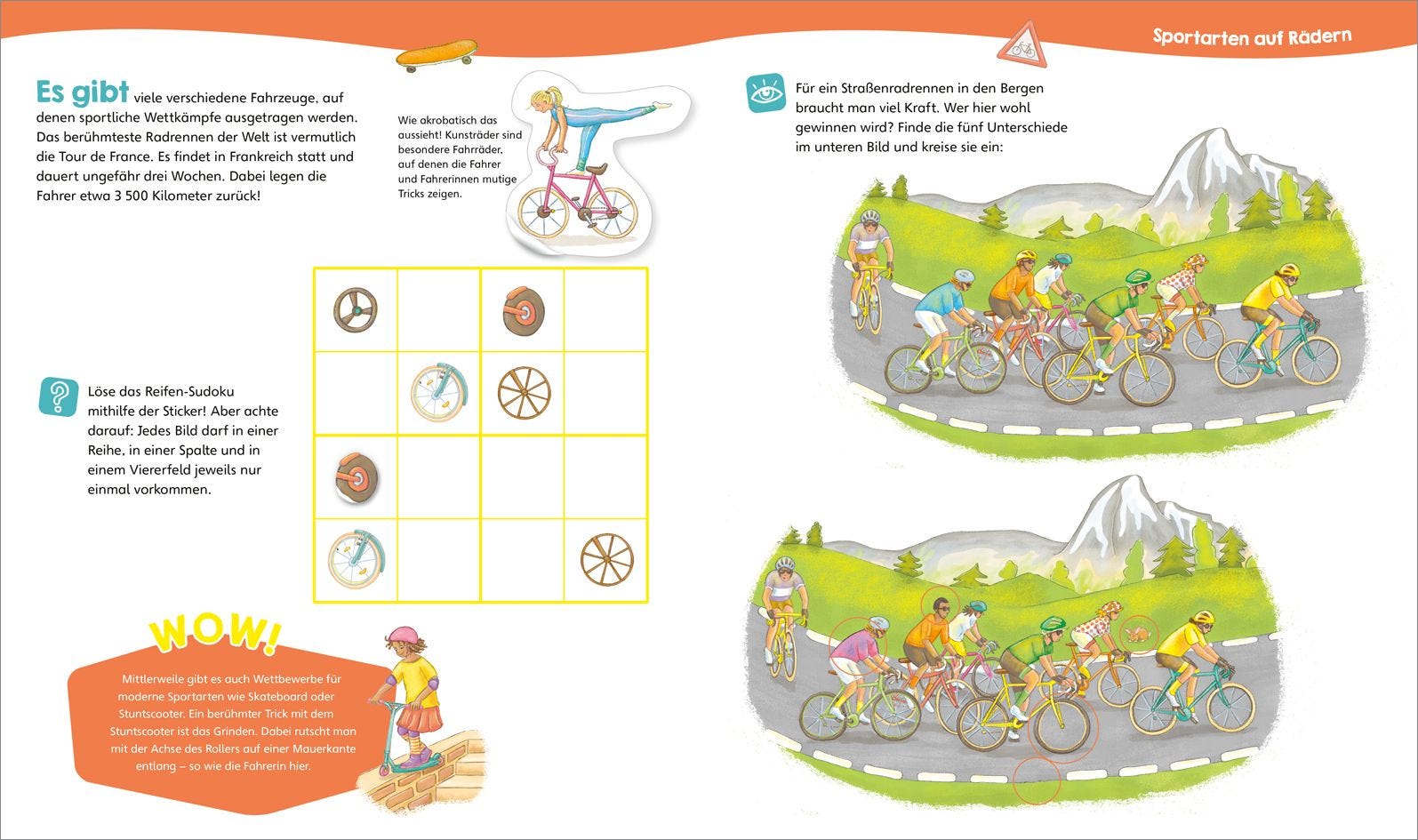 Sportarten auf Rädern

Es gibt viele verschiedene Fahrzeuge, auf denen sportliche Wettkämpfe ausgetragen werden. Das berühmteste Radrennen der Welt ist vermutlich die Tour de France. Es findet in Frankreich statt und dauert ungefähr drei Wochen. Dabei legen die Fahrer etwa 3 500 Kilometer zurück!

Wie akrobatisch das aussieht! Kunsträder sind besondere Fahrräder, auf denen die Fahrer und Fahrerinnen mutige Tricks zeigen.

Löse das Reifen-Sudoku mithilfe der Sticker! Aber achte darauf: Jedes Bild darf in einer Reihe, in einer Spalte und in einem Viererfeld jeweils nur einmal vorkommen.

WOW!

Mittlerweile gibt es auch Wettbewerbe für moderne Sportarten wie Skateboard oder Stuntscooter. Ein berühmter Trick mit dem Stuntscooter ist das Grinden. Dabei rutscht man mit der Achse des Rollers auf einer Mauerkante entlang – so wie die Fahrerin hier.

Für ein Straßenradrennen in den Bergen braucht man viel Kraft. Wer hier wohl gewinnen wird? Finde die fünf Unterschiede im unteren Bild und kreise sie ein: